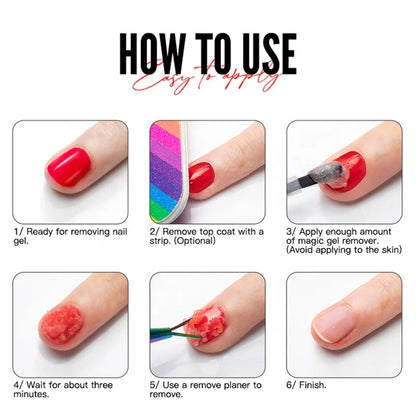 HOW TO USE
Easy to apply

1/ Ready for removing nail gel.

2/ Remove top coat with a strip. (Optional)

3/ Apply enough amount of magic gel remover. (Avoid applying to the skin)

4/ Wait for about three minutes.

5/ Use a remove planer to remove.

6/ Finish.